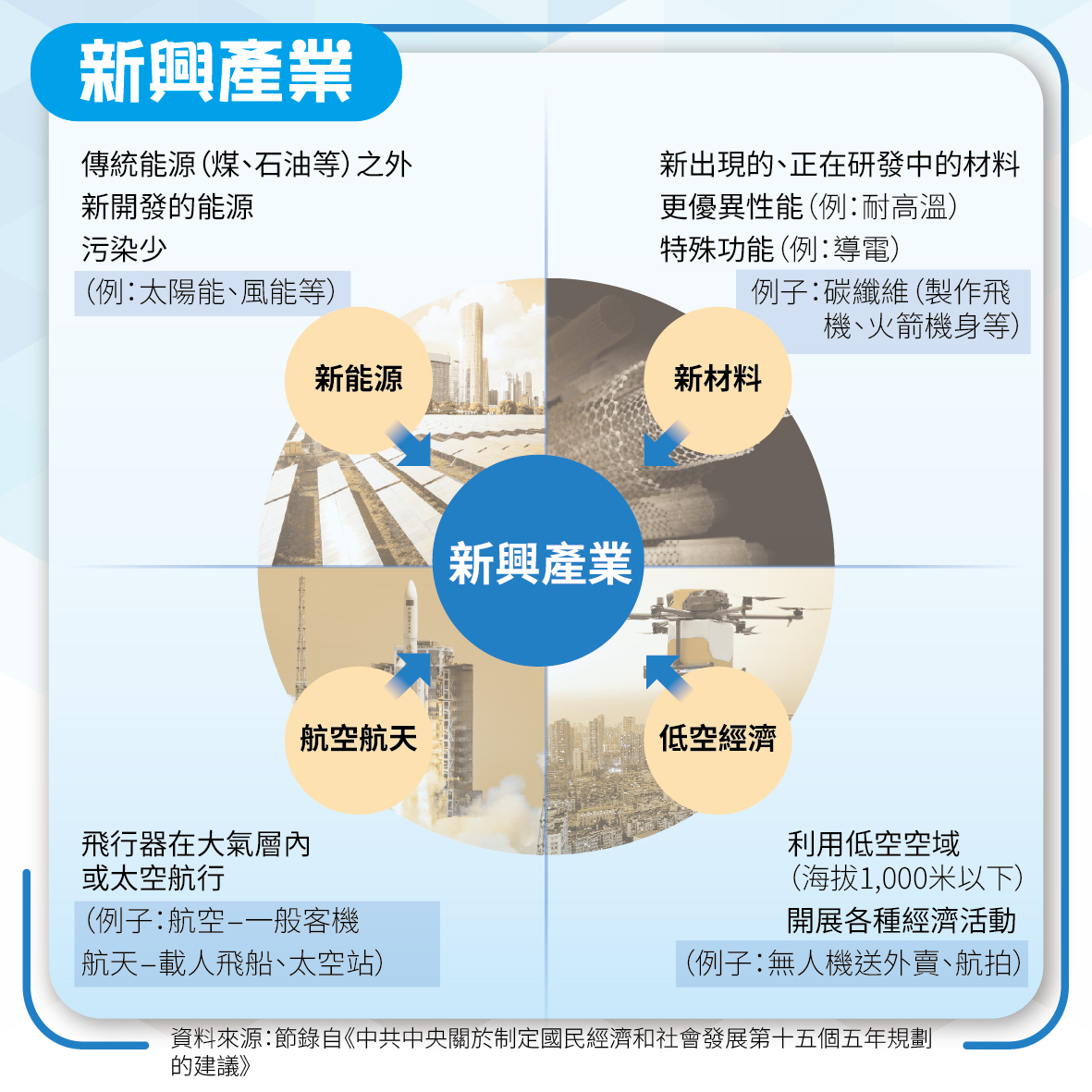 新興產業

傳統能源(煤、石油等)之外
新開發的能源
污染少
(例:太陽能、風能等)

新出現的、正在研發中的材料
更優異性能(例:耐高溫)
特殊功能(例:導電)
例子:碳纖維(製作飛機、火箭機身等)

新能源

新材料

新興產業

航空航天

低空經濟

飛行器在大氣層內
或太空航行
(例子:航空–一般客機
航天–載人飛船、太空站)

利用低空空域
(海拔1,000米以下)
開展各種經濟活動
(例子:無人機送外賣、航拍)

資料來源:節錄自《中共中央關於制定國民經濟和社會發展第十五個五年規劃的建議》